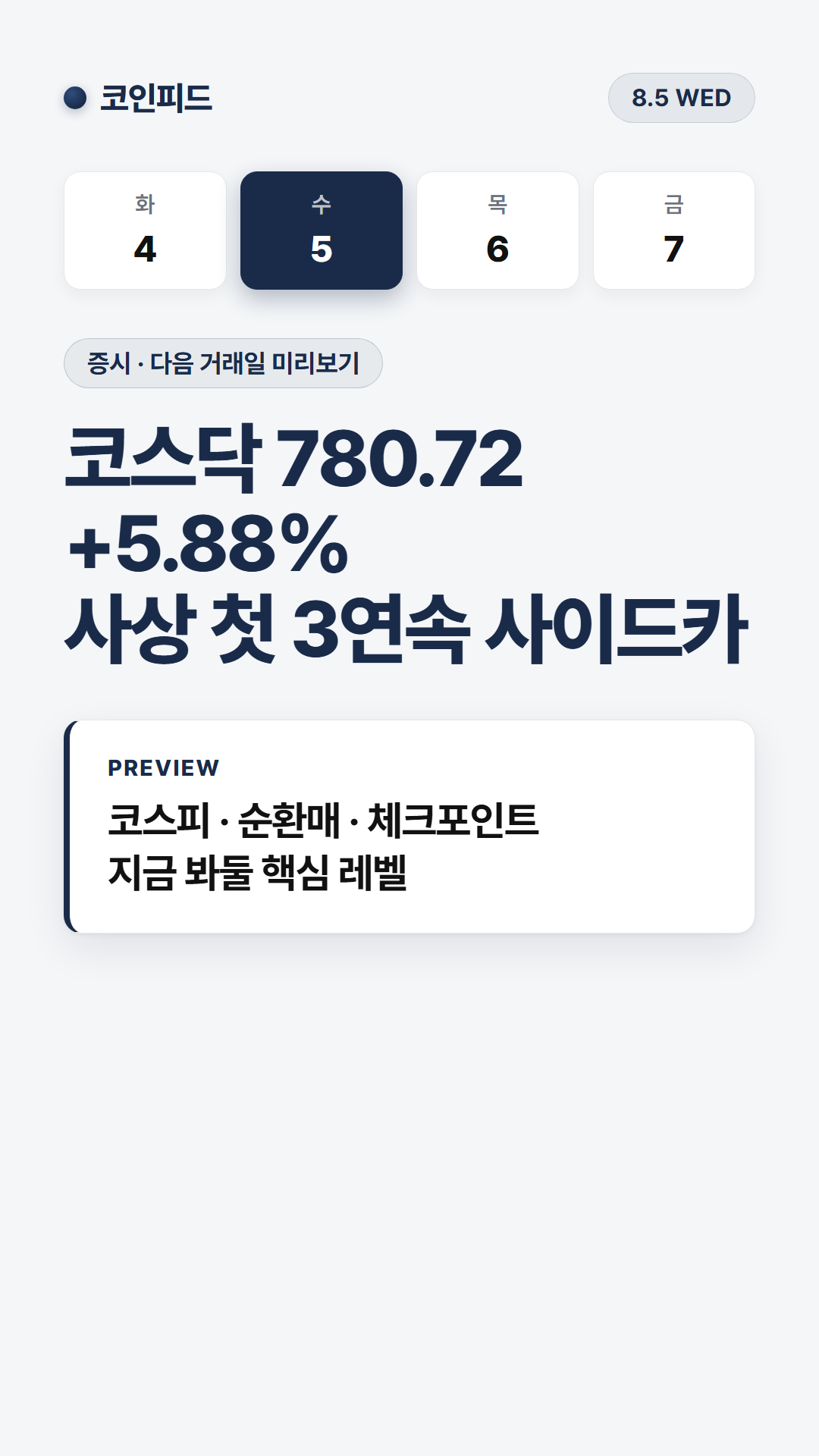 코인피드

8.5 WED

화
4

수
5

목
6

금
7

증시 · 다음 거래일 미리보기

코스닥 780.72
+5.88%
사상 첫 3연속 사이드카

PREVIEW

코스피 · 순환매 · 체크포인트
지금 봐둘 핵심 레벨