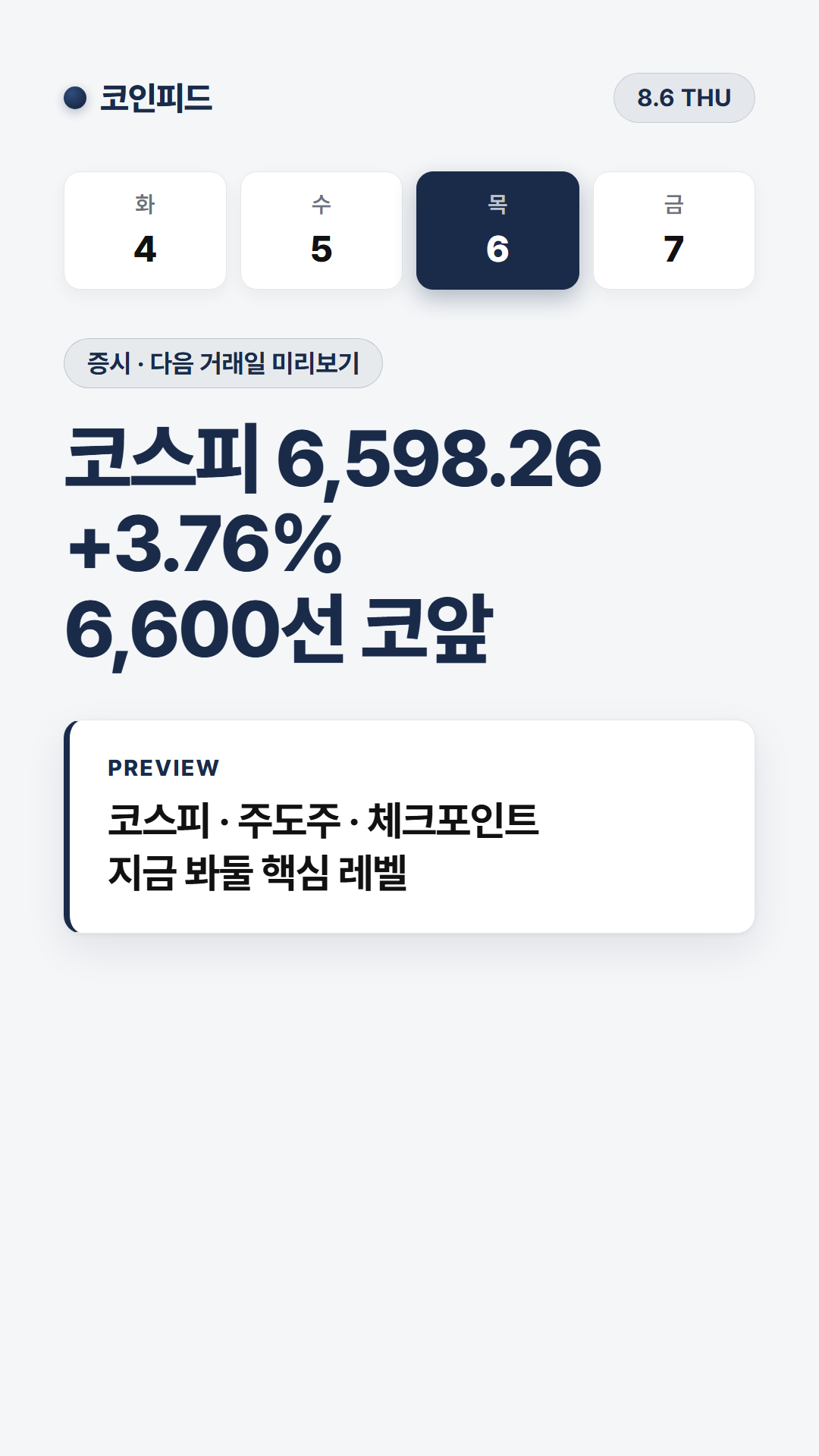 코인피드

8.6 THU

화
4

수
5

목
6

금
7

증시 · 다음 거래일 미리보기

코스피 6,598.26
+3.76%
6,600선 코앞

PREVIEW

코스피 · 주도주 · 체크포인트
지금 봐둘 핵심 레벨