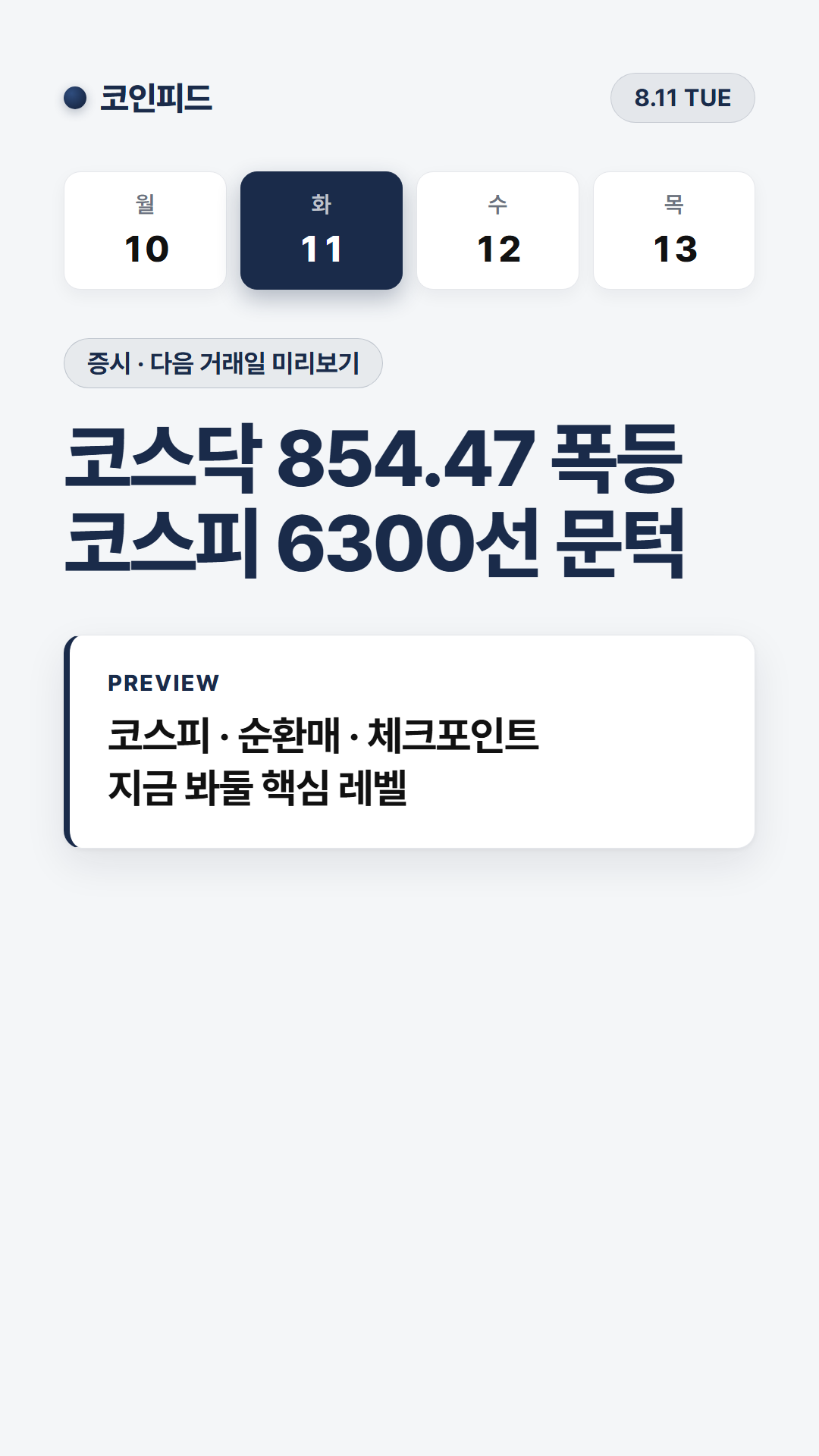 코인피드

8.11 TUE

월
10

화
11

수
12

목
13

증시 · 다음 거래일 미리보기

코스닥 854.47 폭등
코스피 6300선 문턱

PREVIEW

코스피 · 순환매 · 체크포인트
지금 봐둘 핵심 레벨