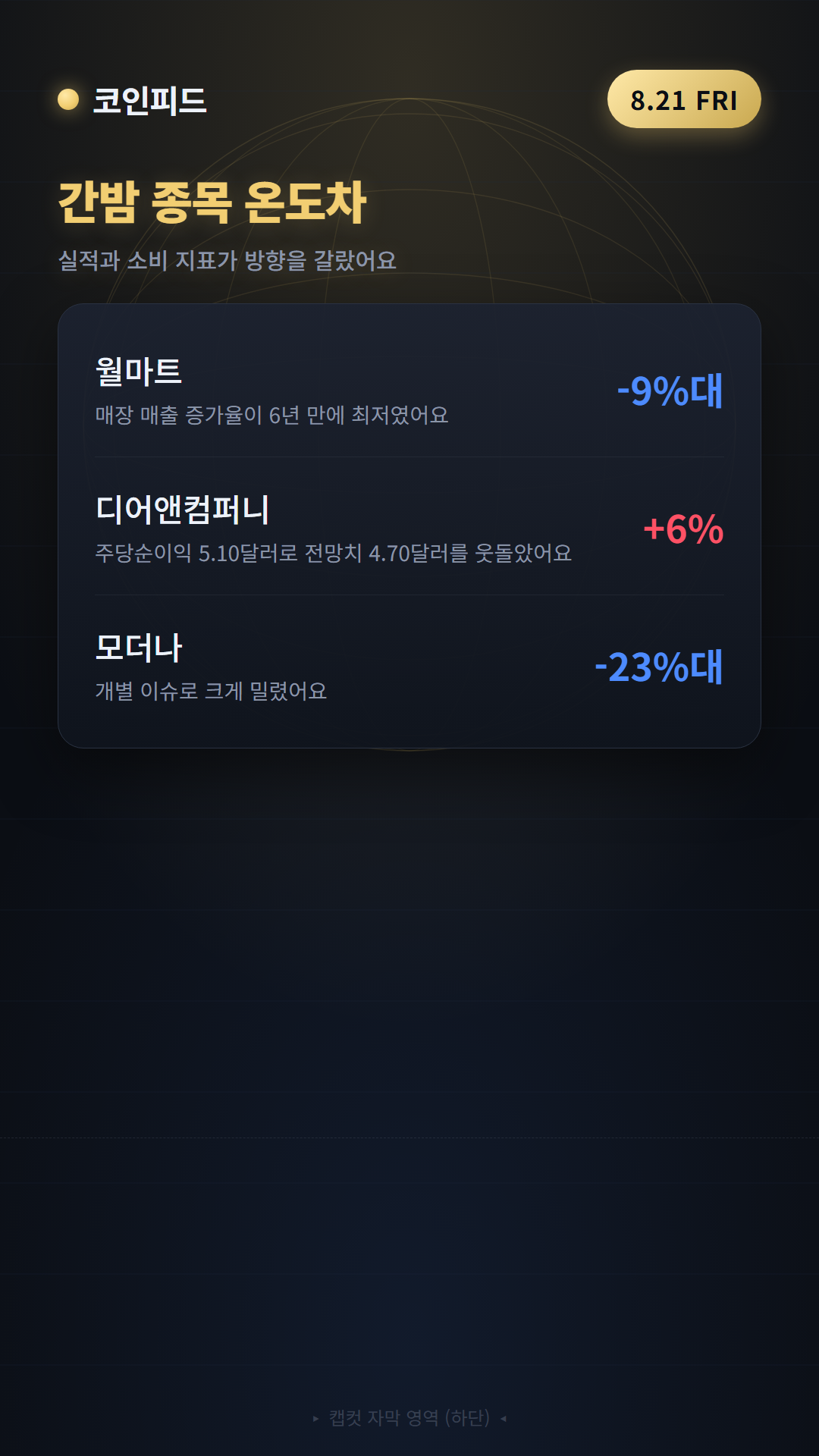 코인피드

8.21 FRI

간밤 종목 온도차

실적과 소비 지표가 방향을 갈랐어요

월마트
매장 매출 증가율이 6년 만에 최저였어요
-9%대

디어앤컴퍼니
주당순이익 5.10달러로 전망치 4.70달러를 웃돌았어요
+6%

모더나
개별 이슈로 크게 밀렸어요
-23%대

▸ 캡컷 자막 영역 (하단) ◂