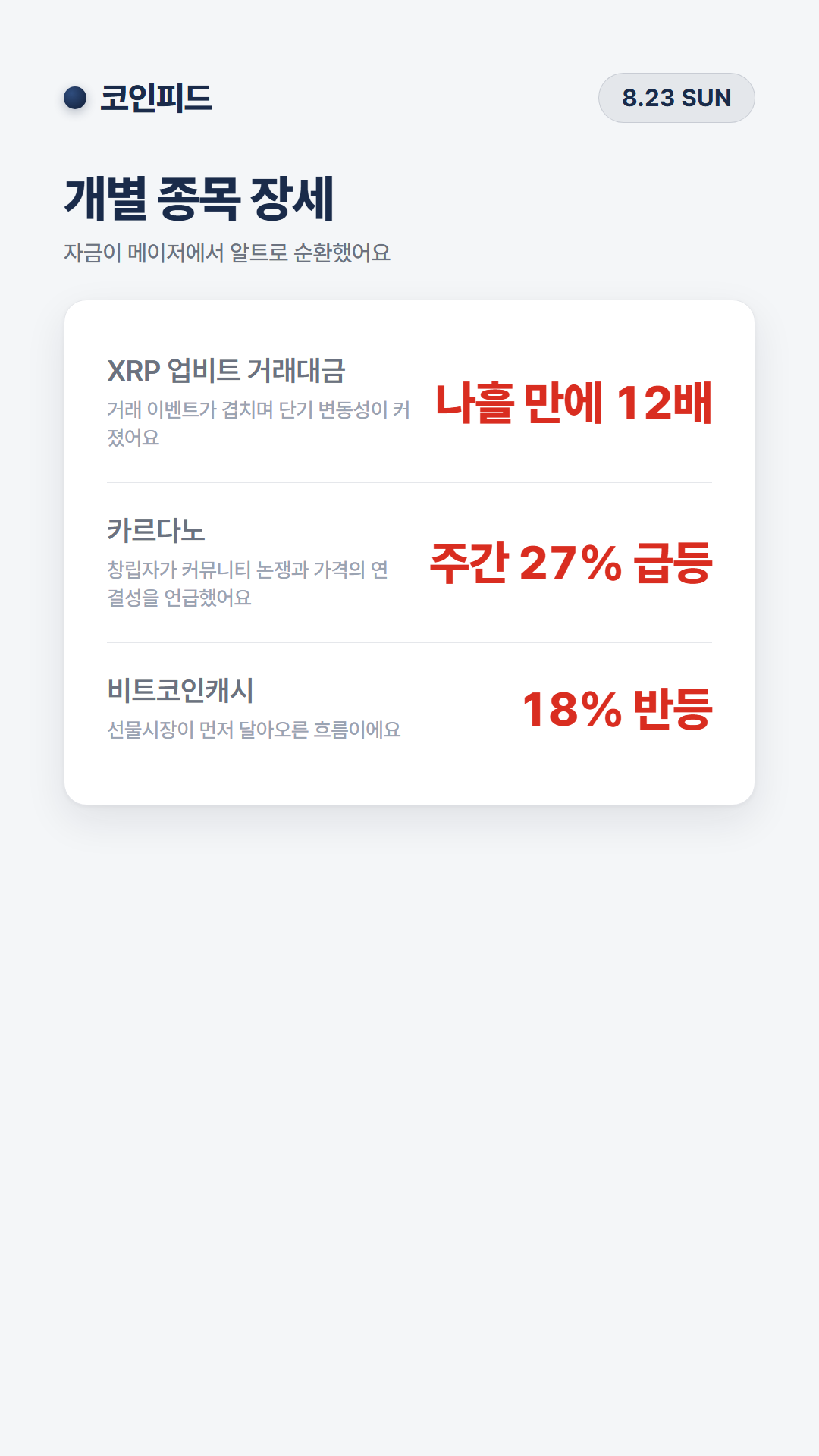 코인피드

8.23 SUN

개별 종목 장세

자금이 메이저에서 알트로 순환했어요

XRP 업비트 거래대금

거래 이벤트가 겹치며 단기 변동성이 커졌어요

나흘 만에 12배

카르다노

창립자가 커뮤니티 논쟁과 가격의 연결성을 언급했어요

주간 27% 급등

비트코인캐시

선물시장이 먼저 달아오른 흐름이에요

18% 반등