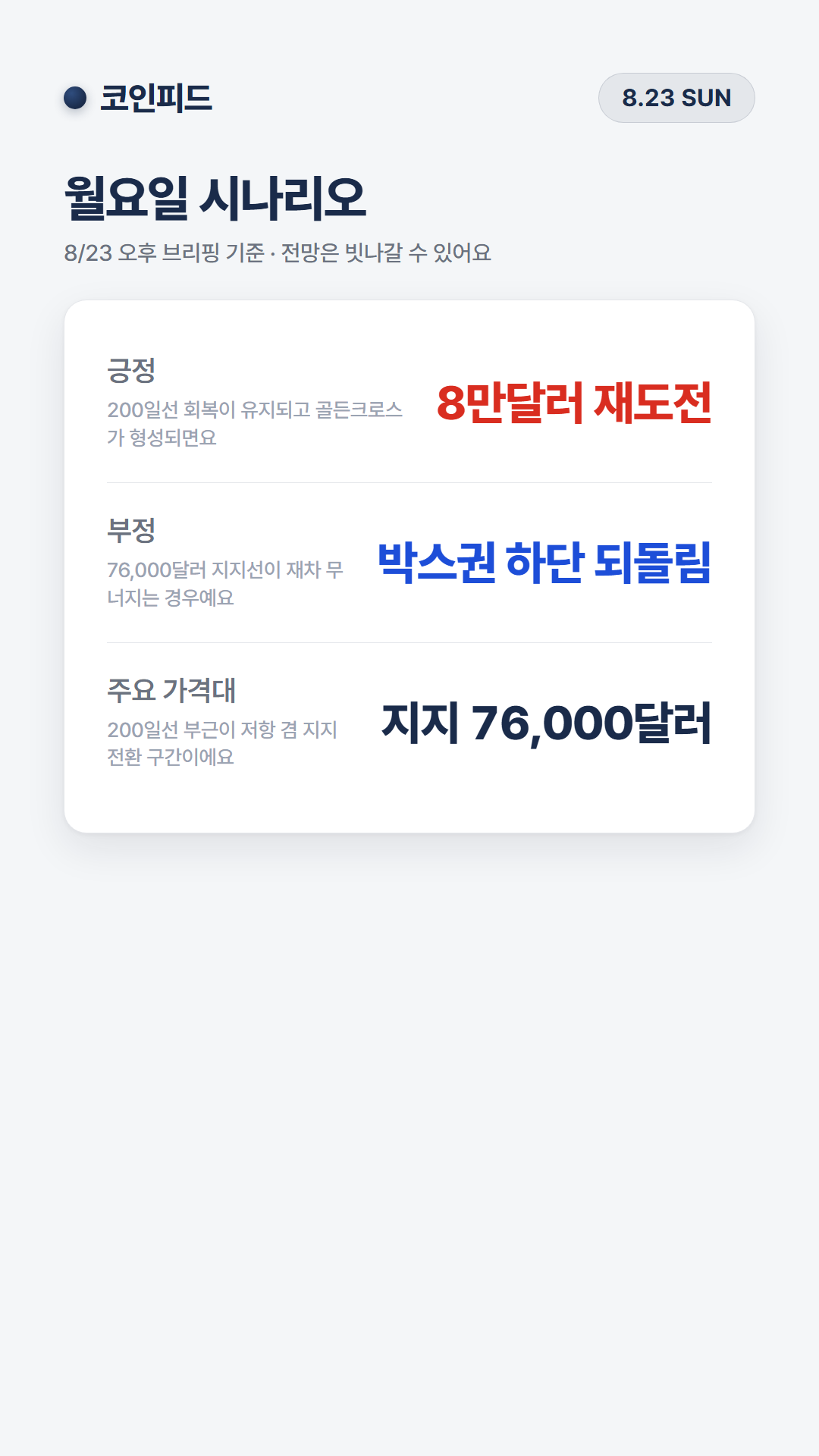 코인피드

8.23 SUN

월요일 시나리오

8/23 오후 브리핑 기준 · 전망은 빗나갈 수 있어요

긍정
200일선 회복이 유지되고 골든크로스가 형성되면요
8만달러 재도전

부정
76,000달러 지지선이 재차 무너지는 경우예요
박스권 하단 되돌림

주요 가격대
200일선 부근이 저항 겸 지지 전환 구간이에요
지지 76,000달러