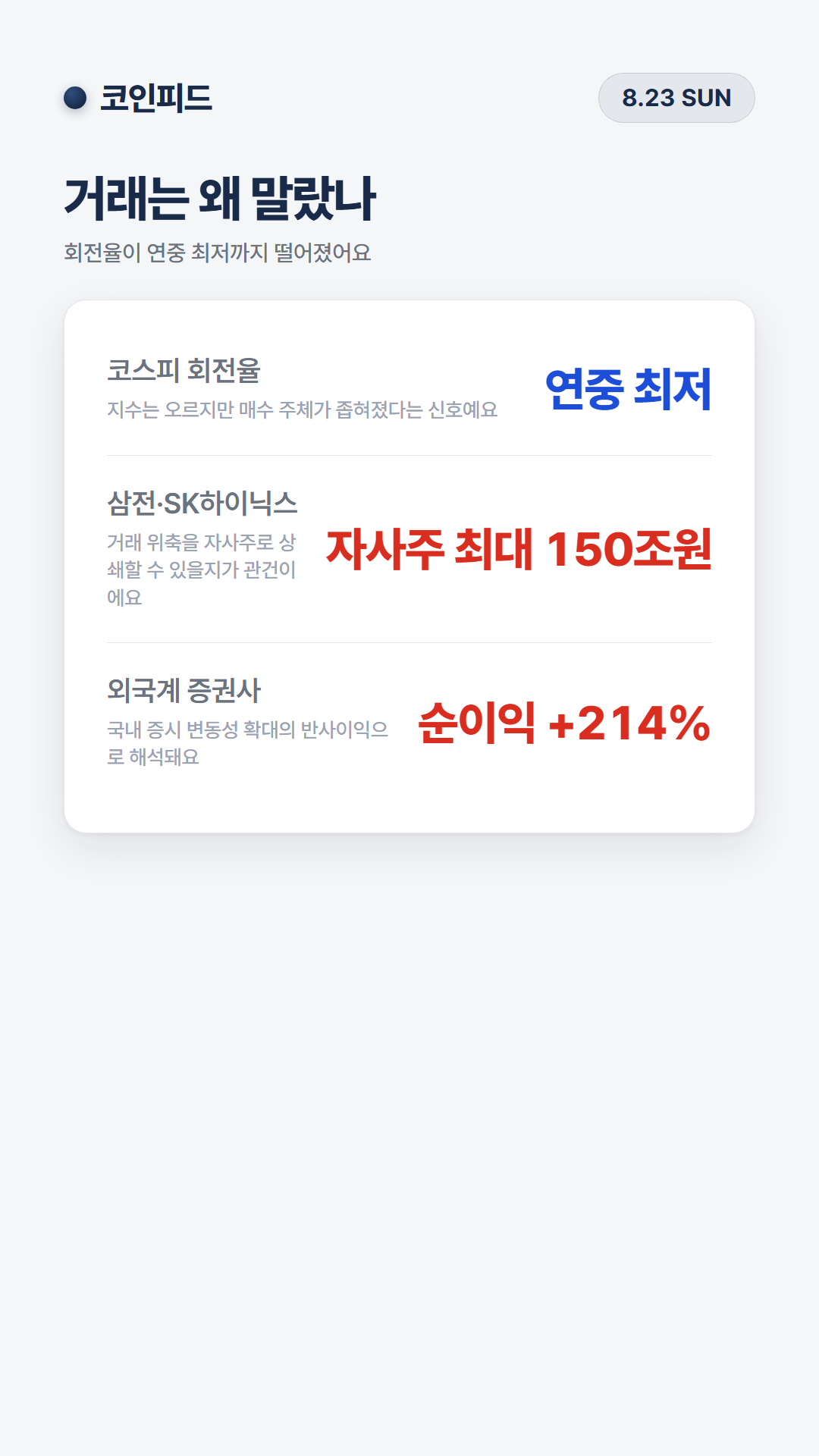 코인피드

8.23 SUN

거래는 왜 말랐나

회전율이 연중 최저까지 떨어졌어요

코스피 회전율

지수는 오르지만 매수 주체가 좁혀졌다는 신호예요

연중 최저

삼전·SK하이닉스

거래 위축을 자사주로 상쇄할 수 있을지가 관건이에요

자사주 최대 150조원

외국계 증권사

국내 증시 변동성 확대의 반사이익으로 해석돼요

순이익 +214%